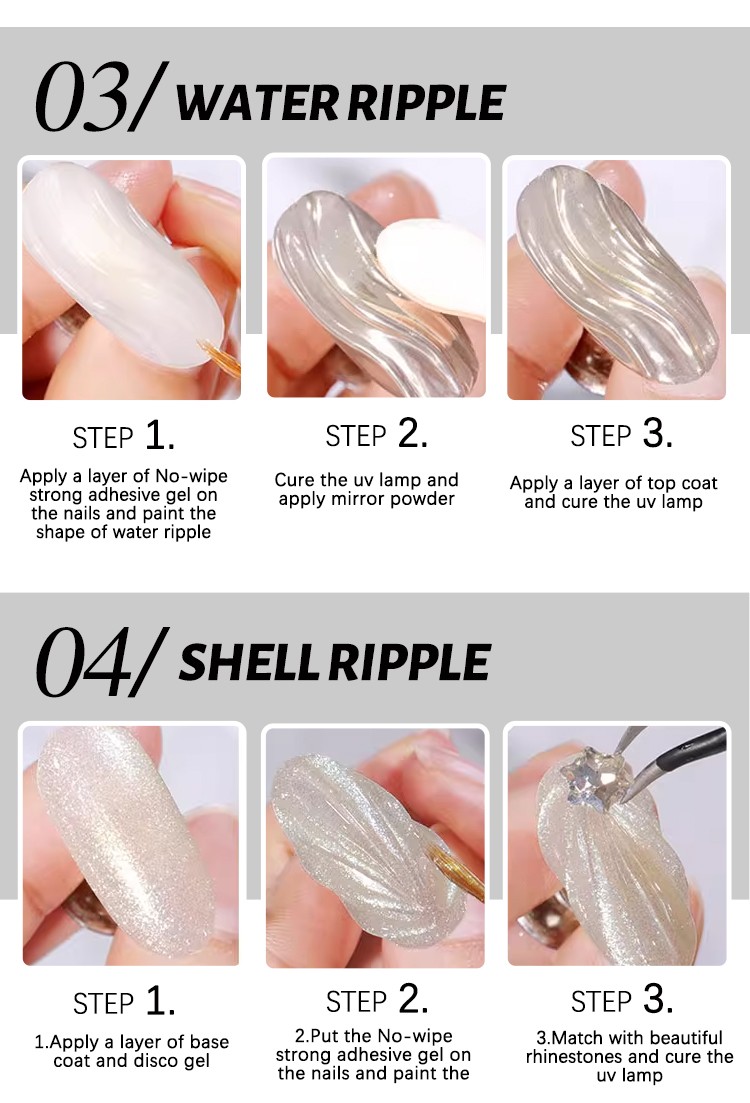 03/ WATER RIPPLE

STEP 1.

Apply a layer of No-wipe strong adhesive gel on the nails and paint the shape of water ripple

STEP 2.

Cure the uv lamp and apply mirror powder

STEP 3.

Apply a layer of top coat and cure the uv lamp

04/ SHELL RIPPLE

STEP 1.

1.Apply a layer of base coat and disco gel

STEP 2.

2.Put the No-wipe strong adhesive gel on the nails and paint the

STEP 3.

3.Match with beautiful rhinestones and cure the uv lamp