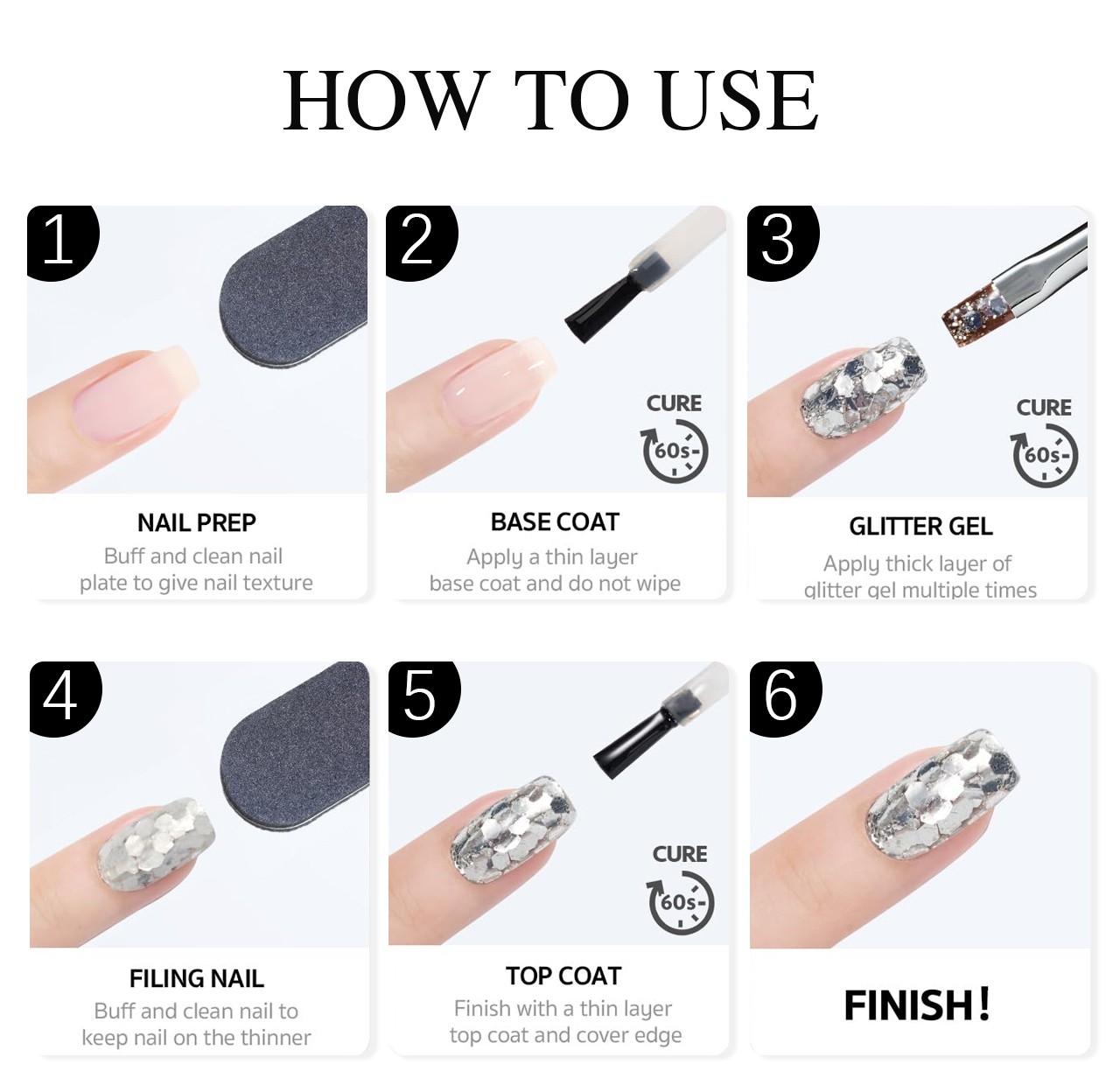 HOW TO USE

1

NAIL PREP

Buff and clean nail plate to give nail texture

2

CURE

60s

BASE COAT

Apply a thin layer base coat and do not wipe

3

CURE

60s

GLITTER GEL

Apply thick layer of glitter gel multiple times

4

FILING NAIL

Buff and clean nail to keep nail on the thinner

5

CURE

60s

TOP COAT

Finish with a thin layer top coat and cover edge

6

FINISH!