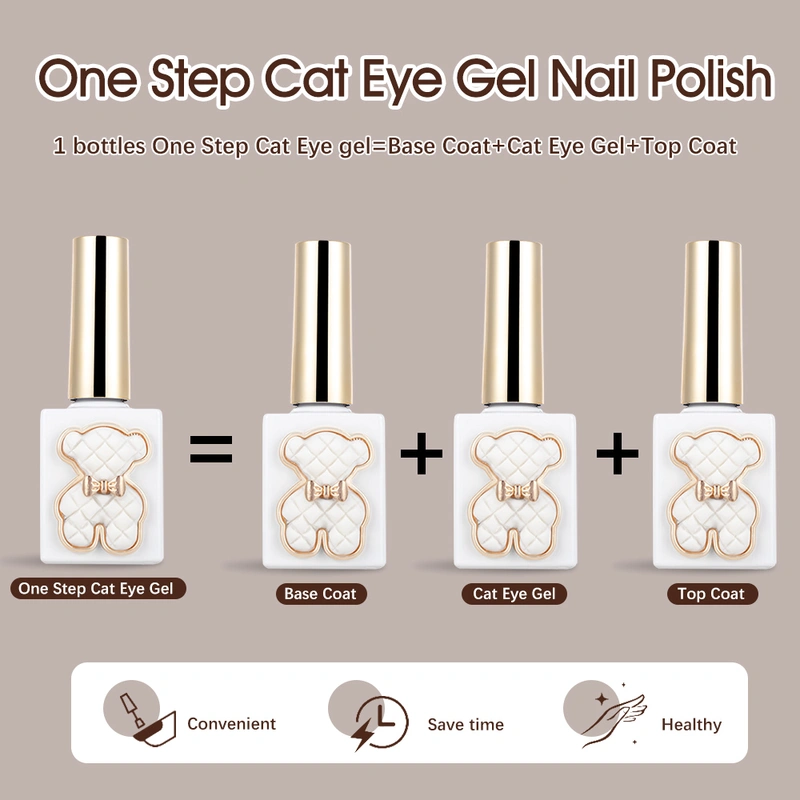 One Step Cat Eye Gel Nail Polish

1 bottles One Step Cat Eye gel=Base Coat+Cat Eye Gel+Top Coat

=

+

+

One Step Cat Eye Gel

Base Coat

Cat Eye Gel

Top Coat

Convenient

Save time

Healthy