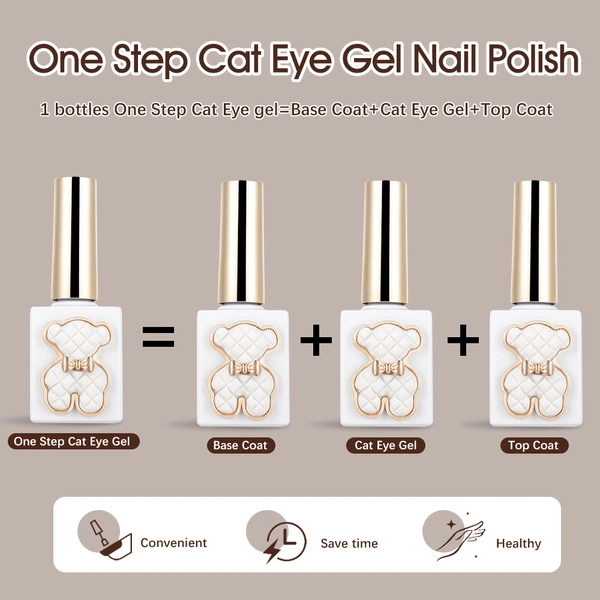 One Step Cat Eye Gel Nail Polish

1 bottles One Step Cat Eye gel=Base Coat+Cat Eye Gel+Top Coat

=
+
+

One Step Cat Eye Gel

Base Coat

Cat Eye Gel

Top Coat

Convenient

Save time

Healthy