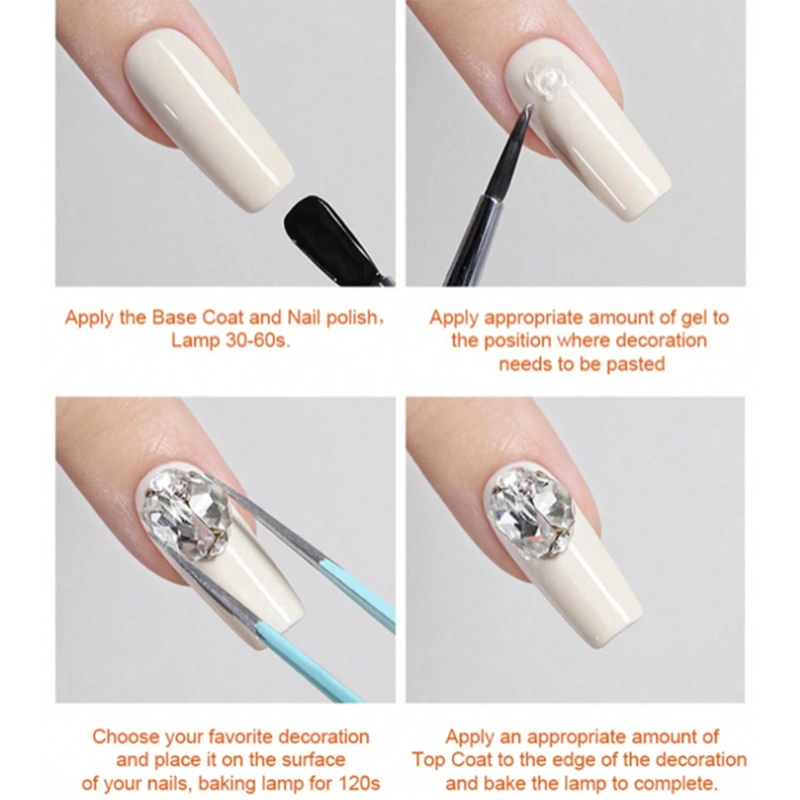 Apply the Base Coat and Nail polish, Lamp 30-60s.

Apply appropriate amount of gel to the position where decoration needs to be pasted

Choose your favorite decoration and place it on the surface of your nails, baking lamp for 120s

Apply an appropriate amount of Top Coat to the edge of the decoration and bake the lamp to complete.