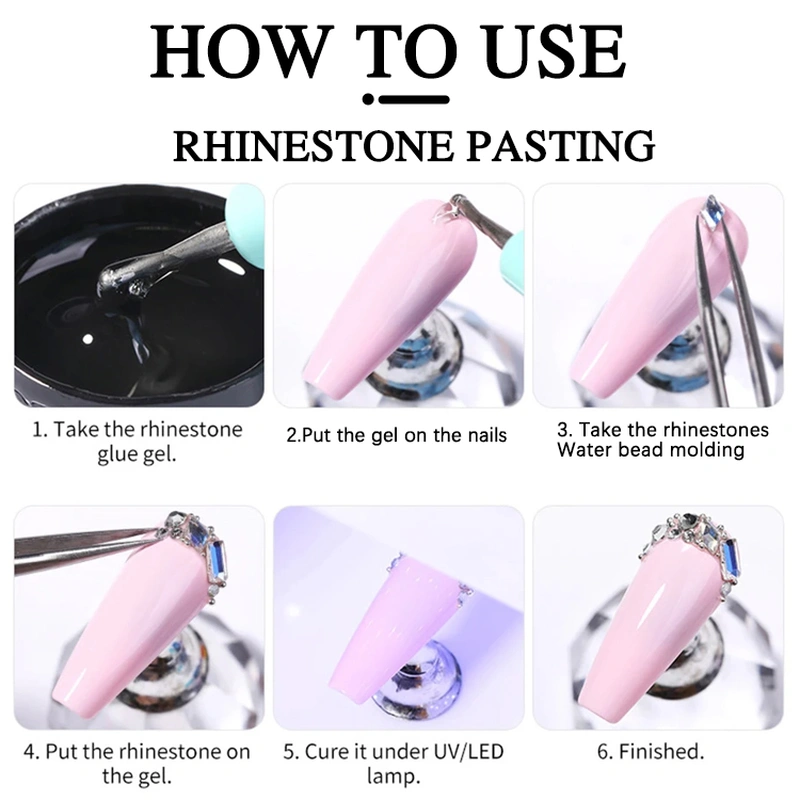 HOW TO USE

RHINESTONE PASTING

1. Take the rhinestone glue gel.

2.Put the gel on the nails

3. Take the rhinestones Water bead molding

4. Put the rhinestone on the gel.

5. Cure it under UV/LED lamp.

6. Finished.