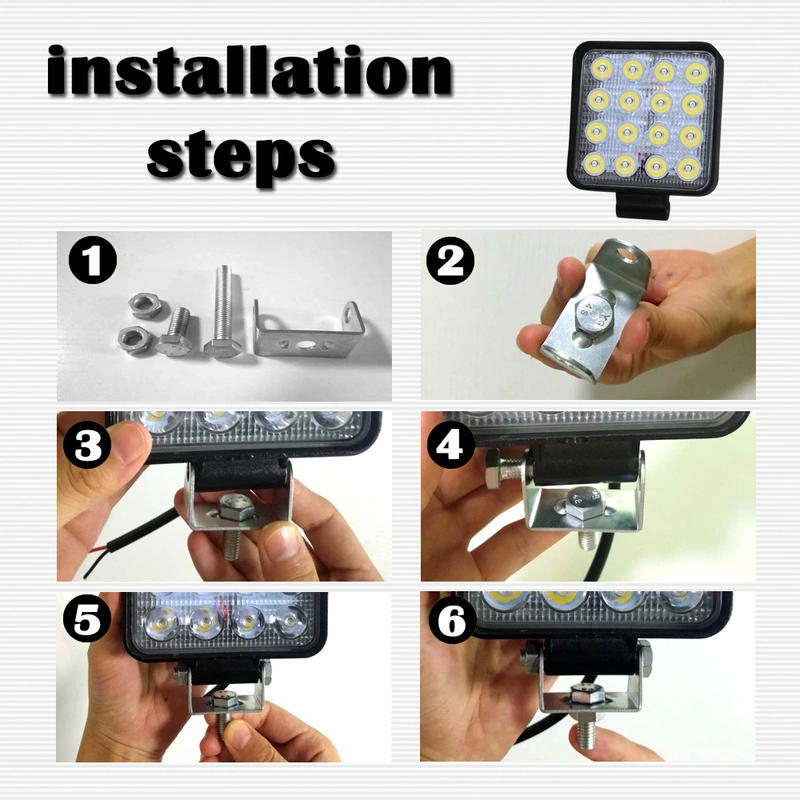 installation steps

1

2

3

4

5

6