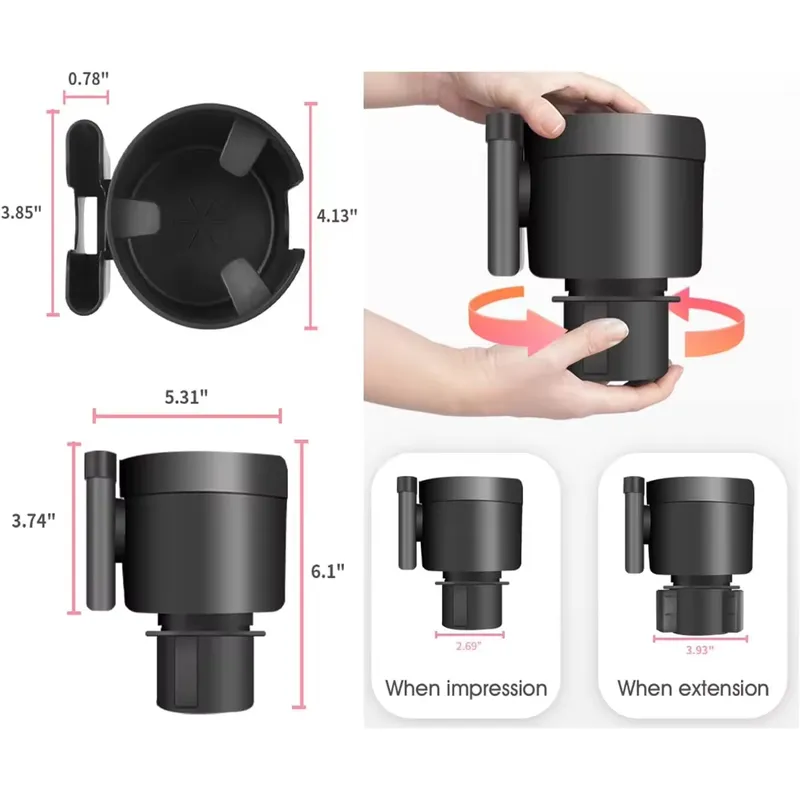 0.78"

3.85"

4.13"

5.31"

3.74"

6.1"

2.69"

When impression

3.93"

When extension