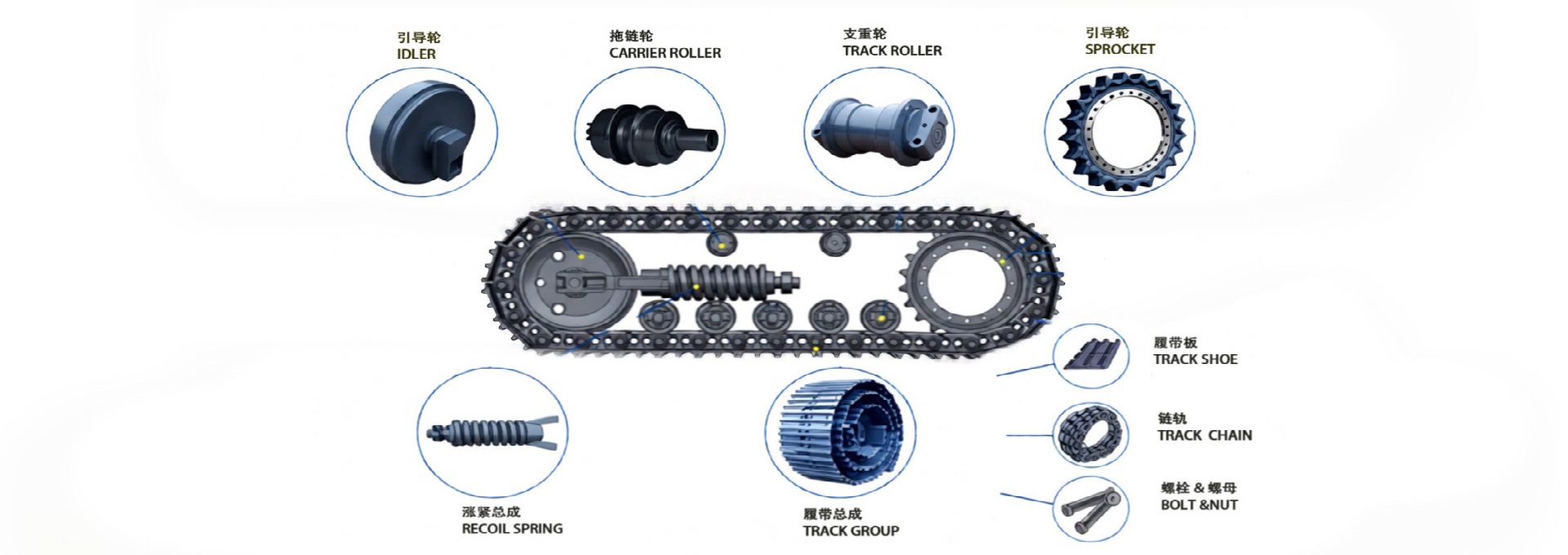 引导轮
IDLER

拖链轮
CARRIER ROLLER

支重轮
TRACK ROLLER

引导轮
SPROCKET

履带板
TRACK SHOE

链轨
TRACK CHAIN

螺栓 & 螺母
BOLT &NUT

涨紧总成
RECOIL SPRING

履带总成
TRACK GROUP