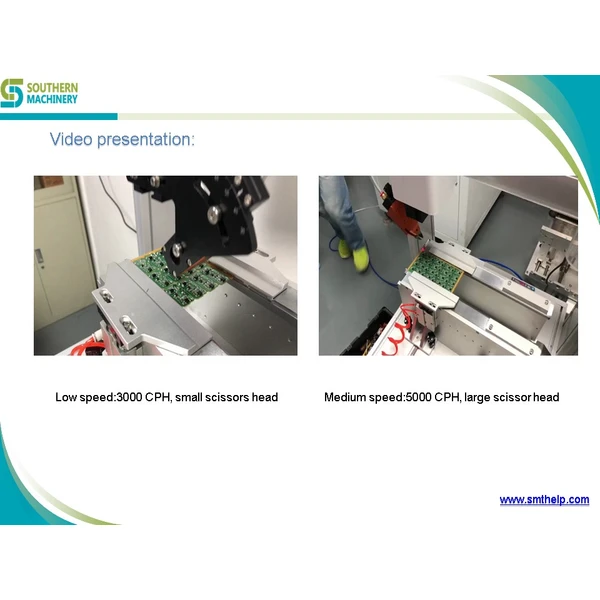 SOUTHERN MACHINERY

Video presentation:

Low speed:3000 CPH, small scissors head

Medium speed:5000 CPH, large scissor head

www.smthelp.com