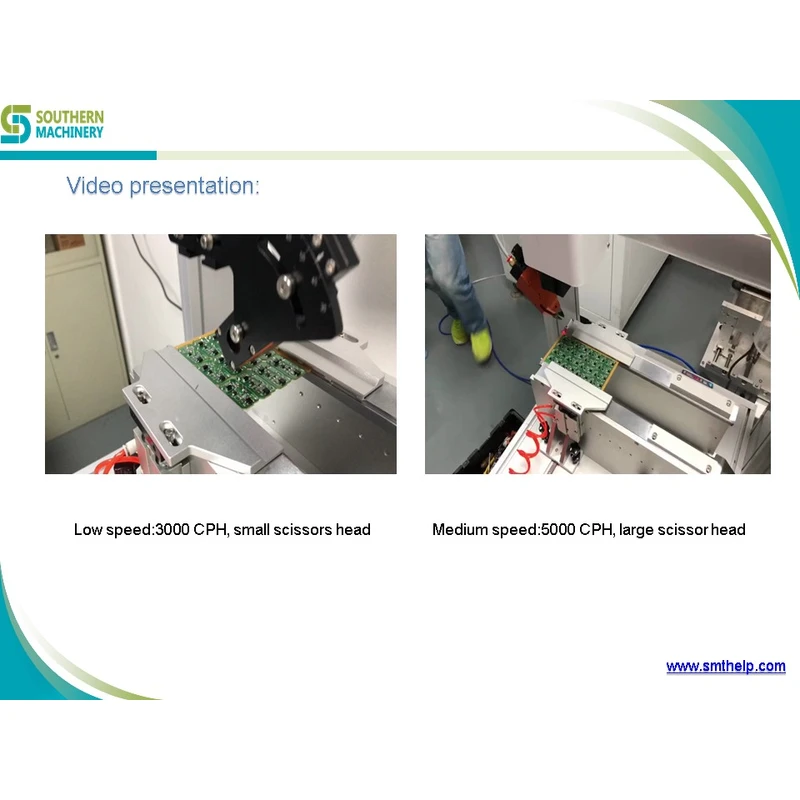 SOUTHERN MACHINERY

Video presentation:

Low speed:3000 CPH, small scissors head

Medium speed:5000 CPH, large scissor head

www.smthelp.com