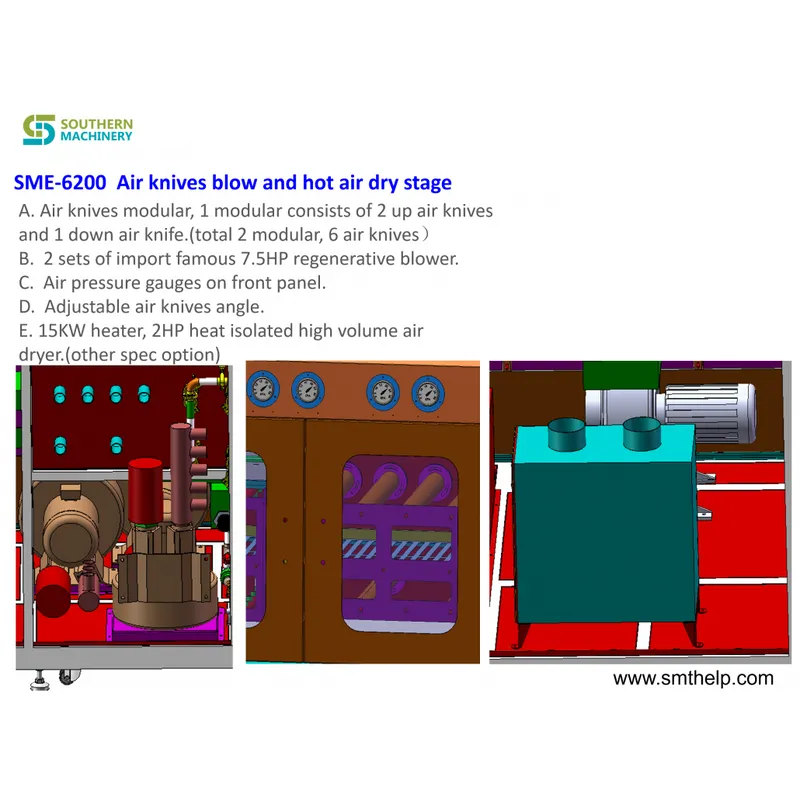 SOUTHERN MACHINERY

SME-6200 Air knives blow and hot air dry stage

A. Air knives modular, 1 modular consists of 2 up air knives and 1 down air knife.(total 2 modular, 6 air knives）
B. 2 sets of import famous 7.5HP regenerative blower.
C. Air pressure gauges on front panel.
D. Adjustable air knives angle.
E. 15KW heater, 2HP heat isolated high volume air dryer.(other spec option)

www.smthelp.com