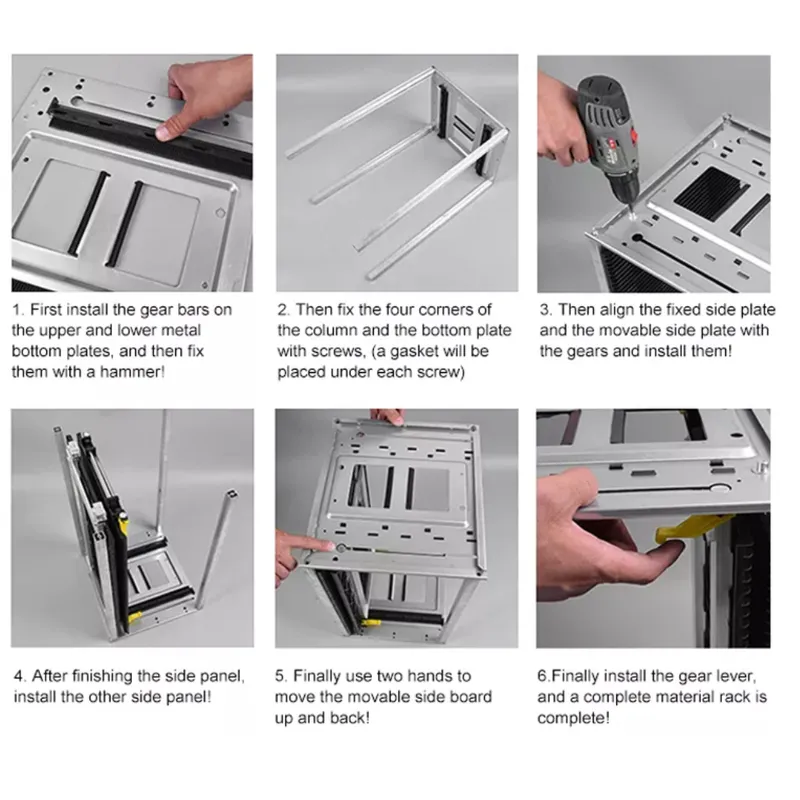 1. First install the gear bars on the upper and lower metal bottom plates, and then fix them with a hammer!

2. Then fix the four corners of the column and the bottom plate with screws, (a gasket will be placed under each screw)

3. Then align the fixed side plate and the movable side plate with the gears and install them!

4. After finishing the side panel, install the other side panel!

5. Finally use two hands to move the movable side board up and back!

6.Finally install the gear lever, and a complete material rack is complete!