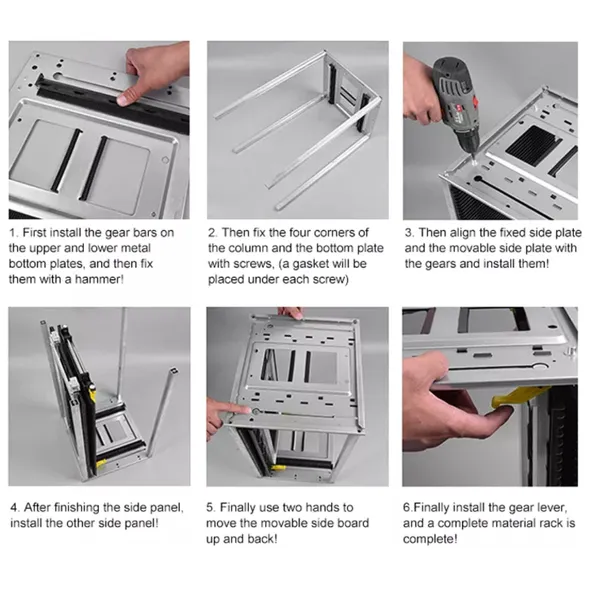 1. First install the gear bars on the upper and lower metal bottom plates, and then fix them with a hammer!

2. Then fix the four corners of the column and the bottom plate with screws, (a gasket will be placed under each screw)

3. Then align the fixed side plate and the movable side plate with the gears and install them!

4. After finishing the side panel, install the other side panel!

5. Finally use two hands to move the movable side board up and back!

6.Finally install the gear lever, and a complete material rack is complete!