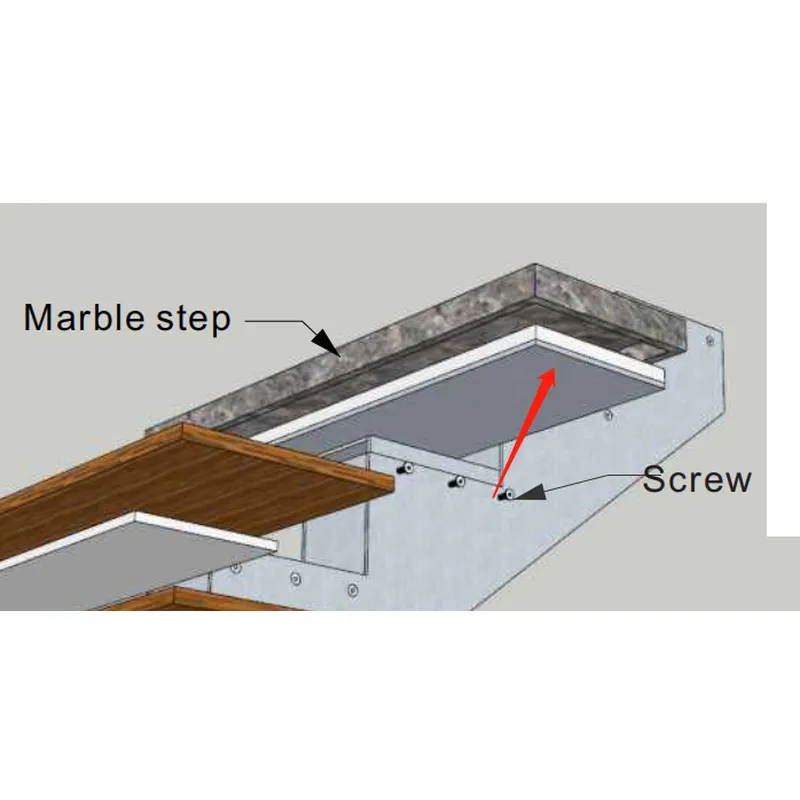 Marble step

Screw