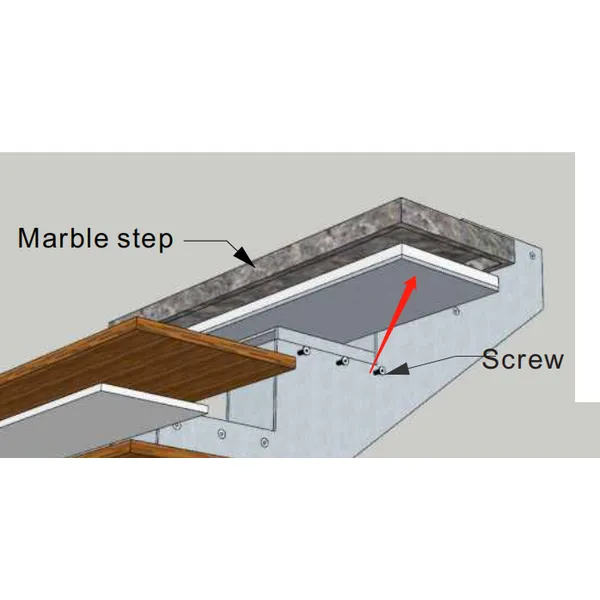 Marble step

Screw