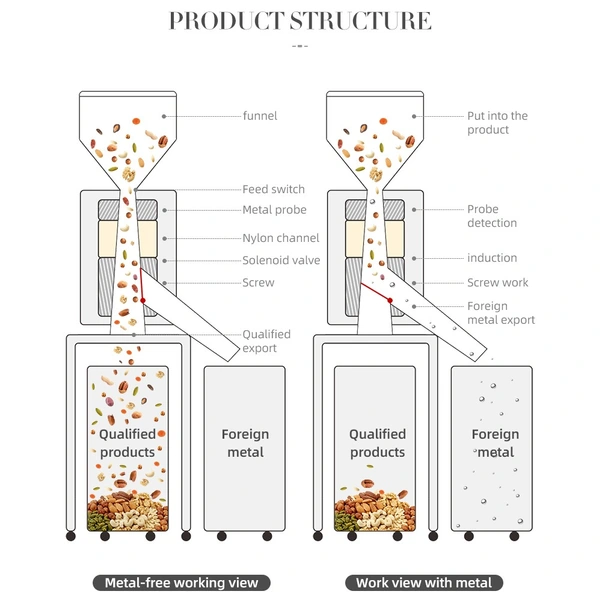 PRODUCT STRUCTURE

funnel

Feed switch

Metal probe

Nylon channel

Solenoid valve

Screw

Qualified export

Qualified products

Foreign metal

Metal-free working view

Put into the product

Probe detection

induction

Screw work

Foreign metal export

Qualified products

Foreign metal

Work view with metal