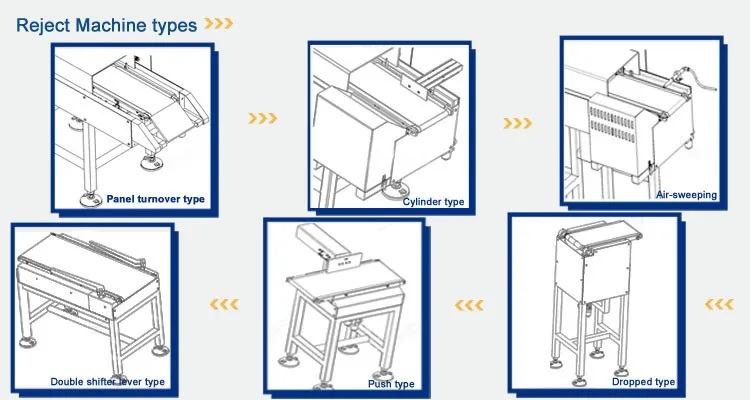 Reject Machine types

Panel turnover type

Cylinder type

Air-sweeping

Double shifter lever type

Push type

Dropped type