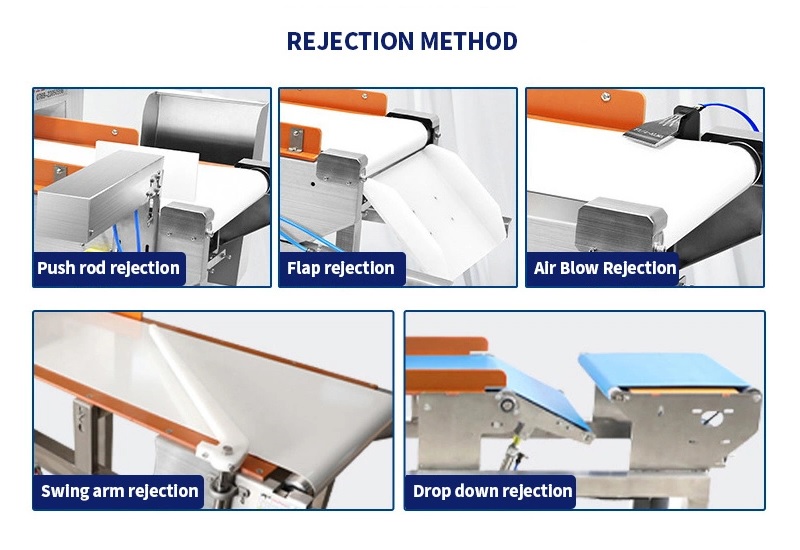 REJECTION METHOD

Push rod rejection

Flap rejection

Air Blow Rejection

Swing arm rejection

Drop down rejection