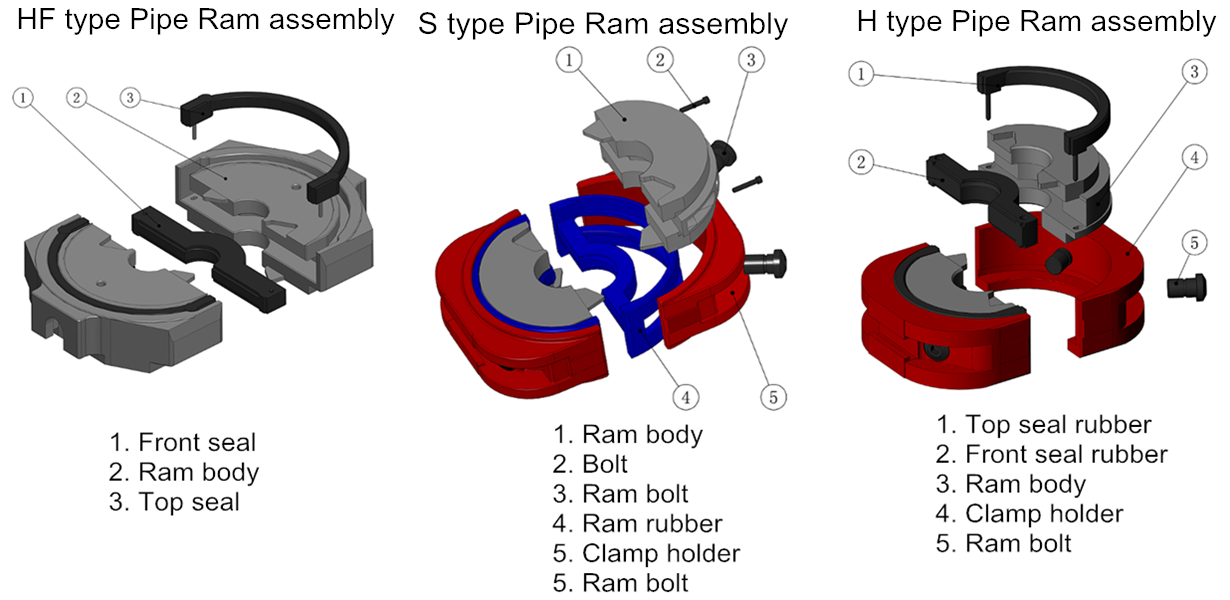 HF type Pipe Ram assembly

1 2 3

1. Front seal
2. Ram body
3. Top seal

S type Pipe Ram assembly

1 2 3 4 5

1. Ram body
2. Bolt
3. Ram bolt
4. Ram rubber
5. Clamp holder
5. Ram bolt

H type Pipe Ram assembly

1 2 3 4 5

1. Top seal rubber
2. Front seal rubber
3. Ram body
4. Clamp holder
5. Ram bolt