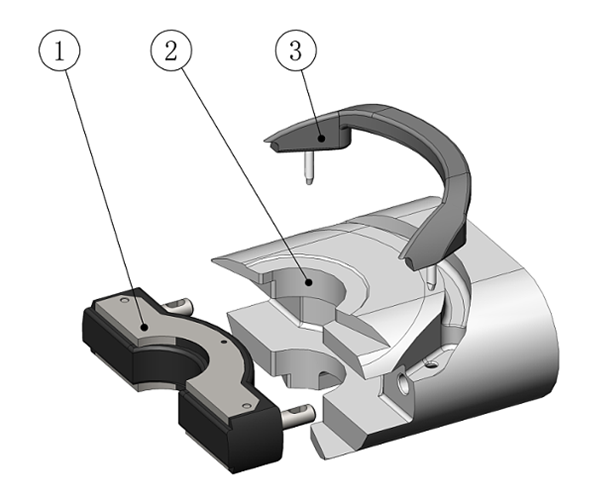 1
2
3