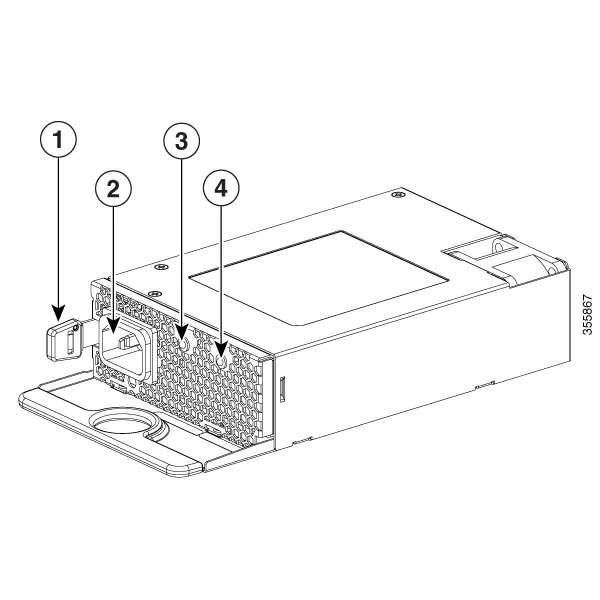 1
2
3
4
355867