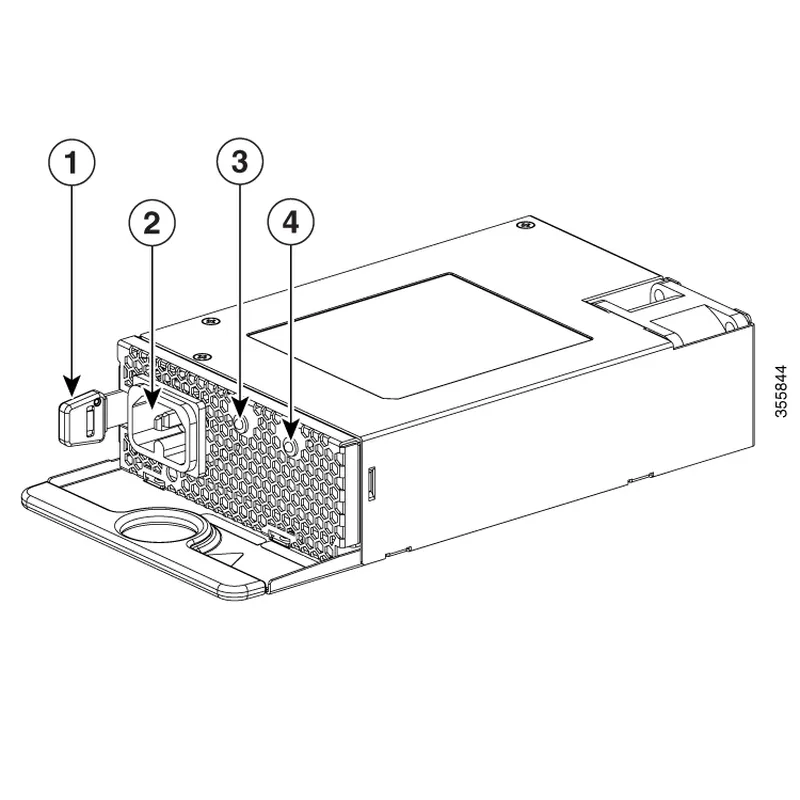 1
2
3
4
355844