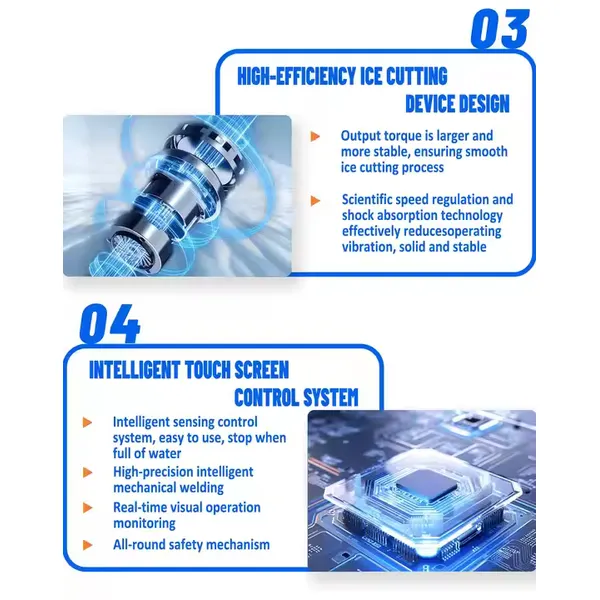 03

HIGH-EFFICIENCY ICE CUTTING DEVICE DESIGN

Output torque is larger and more stable, ensuring smooth ice cutting process

Scientific speed regulation and shock absorption technology effectively reducesoperating vibration, solid and stable

04

INTELLIGENT TOUCH SCREEN CONTROL SYSTEM

Intelligent sensing control system, easy to use, stop when full of water

High-precision intelligent mechanical welding

Real-time visual operation monitoring

All-round safety mechanism