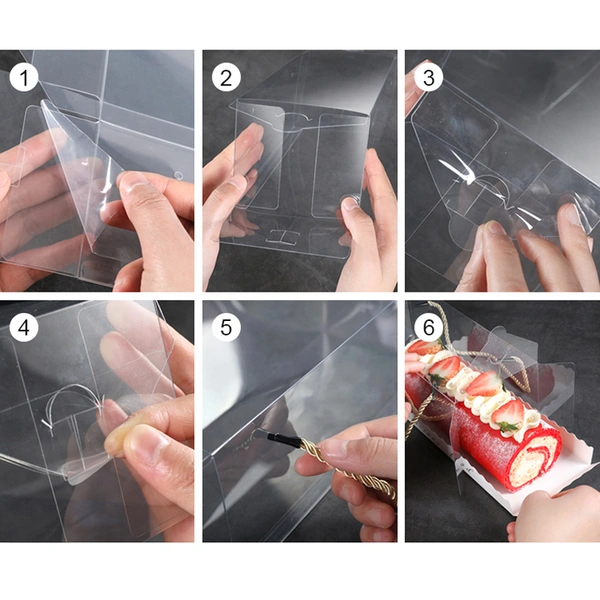 1
2
3
4
5
6