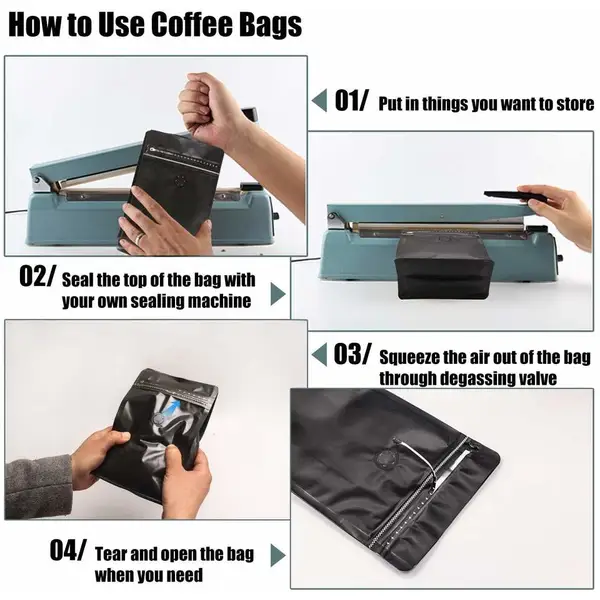 How to Use Coffee Bags

01/ Put in things you want to store

02/ Seal the top of the bag with your own sealing machine

03/ Squeeze the air out of the bag through degassing valve

04/ Tear and open the bag when you need