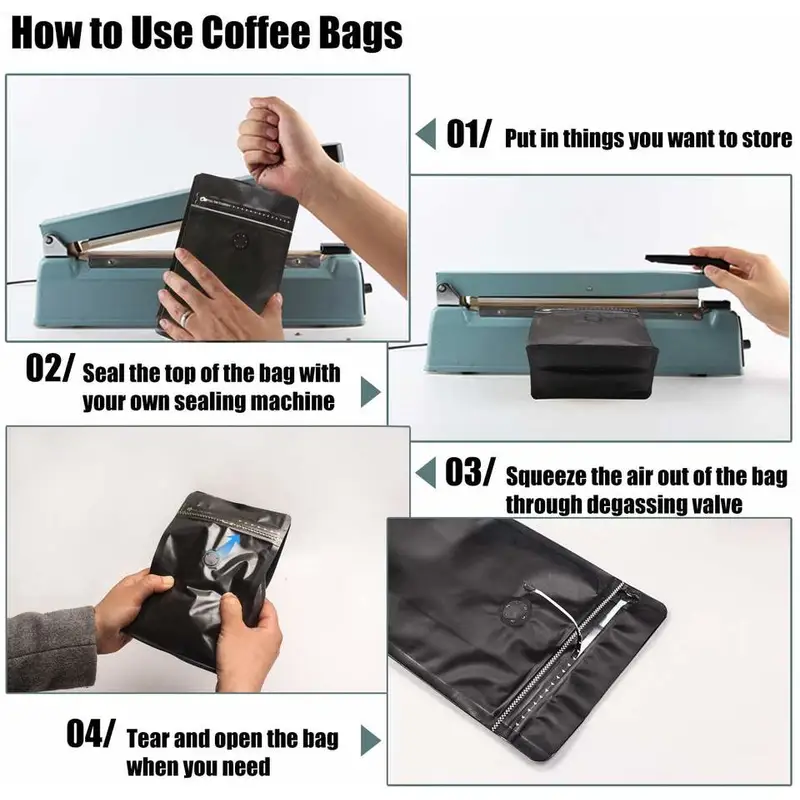 How to Use Coffee Bags

01/ Put in things you want to store

02/ Seal the top of the bag with your own sealing machine

03/ Squeeze the air out of the bag through degassing valve

04/ Tear and open the bag when you need