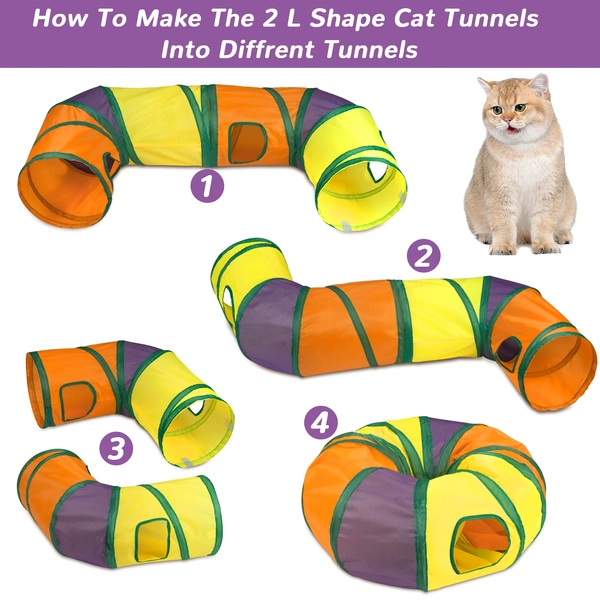 How To Make The 2 L Shape Cat Tunnels Into Diffrent Tunnels

1

2

3

4