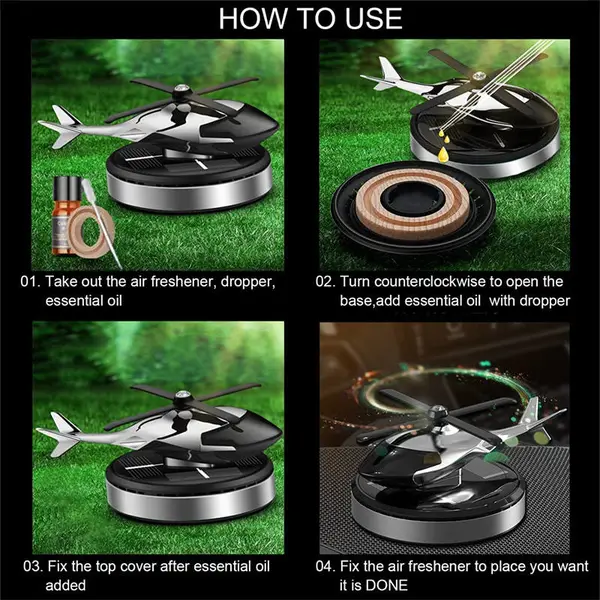 HOW TO USE

01. Take out the air freshener, dropper, essential oil

02. Turn counterclockwise to open the base,add essential oil with dropper

03. Fix the top cover after essential oil added

04. Fix the air freshener to place you want it is DONE