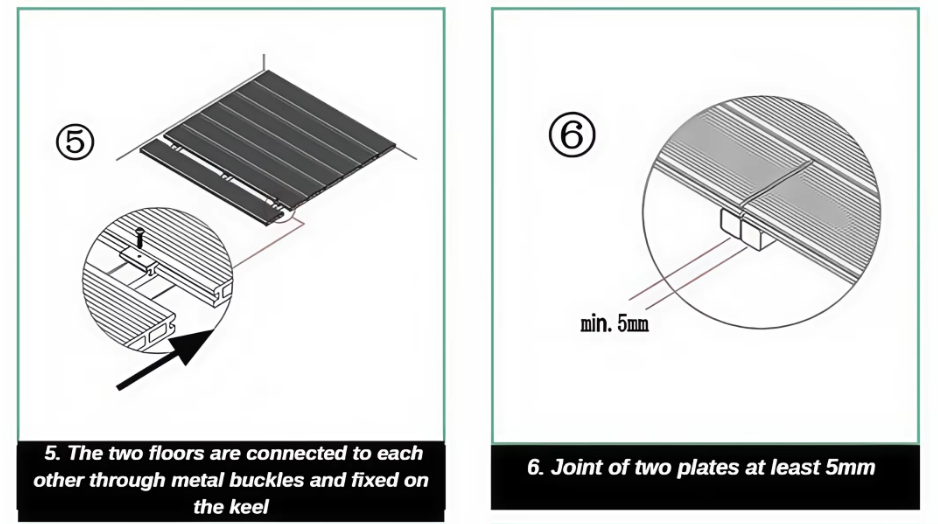 ⑤

5. The two floors are connected to each other through metal buckles and fixed on the keel

⑥

min. 5mm

6. Joint of two plates at least 5mm