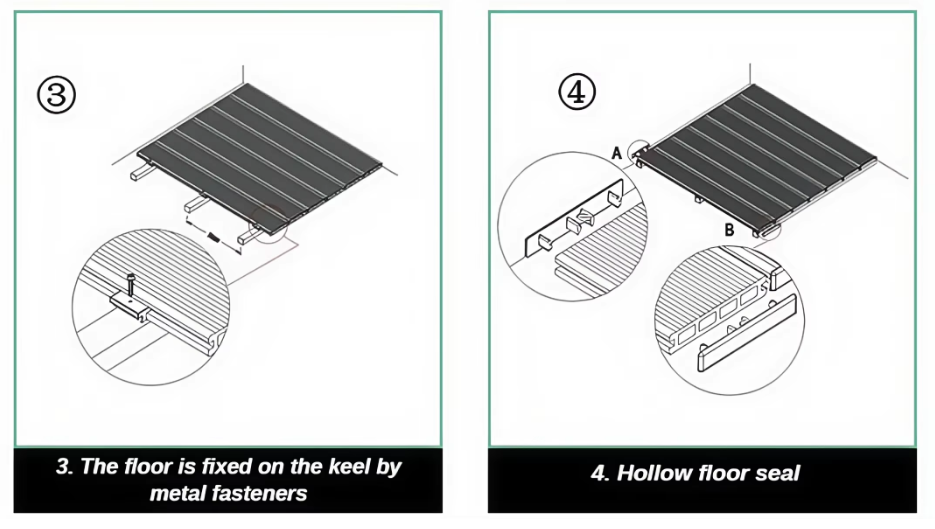 ③

3. The floor is fixed on the keel by metal fasteners

④

A

B

4. Hollow floor seal