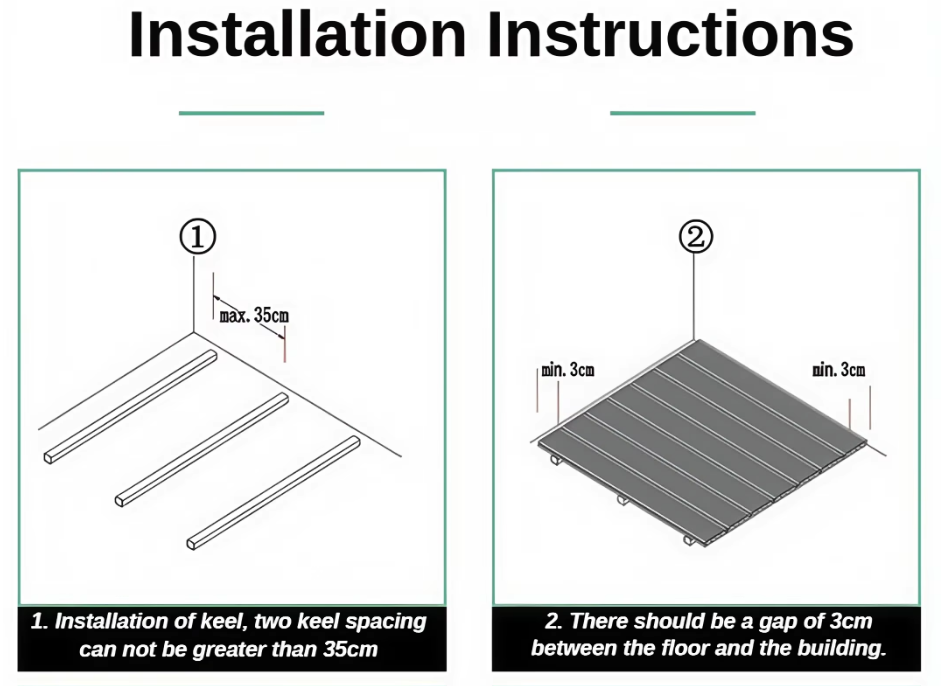 Installation Instructions

①

max. 35cm

1. Installation of keel, two keel spacing can not be greater than 35cm

②

min. 3cm

min. 3cm

2. There should be a gap of 3cm between the floor and the building.