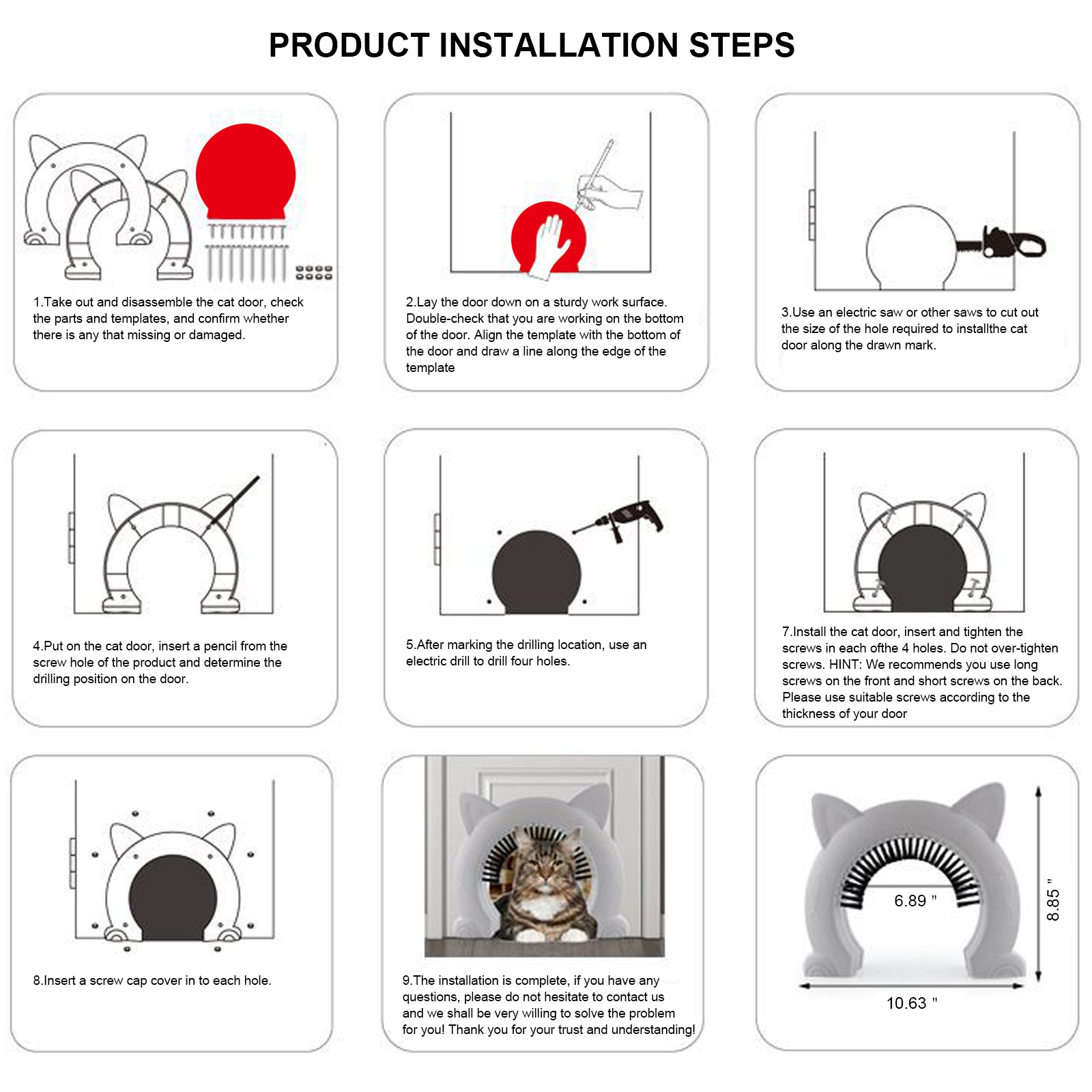 PRODUCT INSTALLATION STEPS

1.Take out and disassemble the cat door, check the parts and templates, and confirm whether there is any that missing or damaged.

2.Lay the door down on a sturdy work surface. Double-check that you are working on the bottom of the door. Align the template with the bottom of the door and draw a line along the edge of the template

3.Use an electric saw or other saws to cut out the size of the hole required to installthe cat door along the drawn mark.

4.Put on the cat door, insert a pencil from the screw hole of the product and determine the drilling position on the door.

5.After marking the drilling location, use an electric drill to drill four holes.

7.Install the cat door, insert and tighten the screws in each ofthe 4 holes. Do not over-tighten screws. HINT: We recommends you use long screws on the front and short screws on the back. Please use suitable screws according to the thickness of your door

8.Insert a screw cap cover in to each hole.

9.The installation is complete, if you have any questions, please do not hesitate to contact us and we shall be very willing to solve the problem for you! Thank you for your trust and understanding!

6.89 "

8.85 "

10.63 "