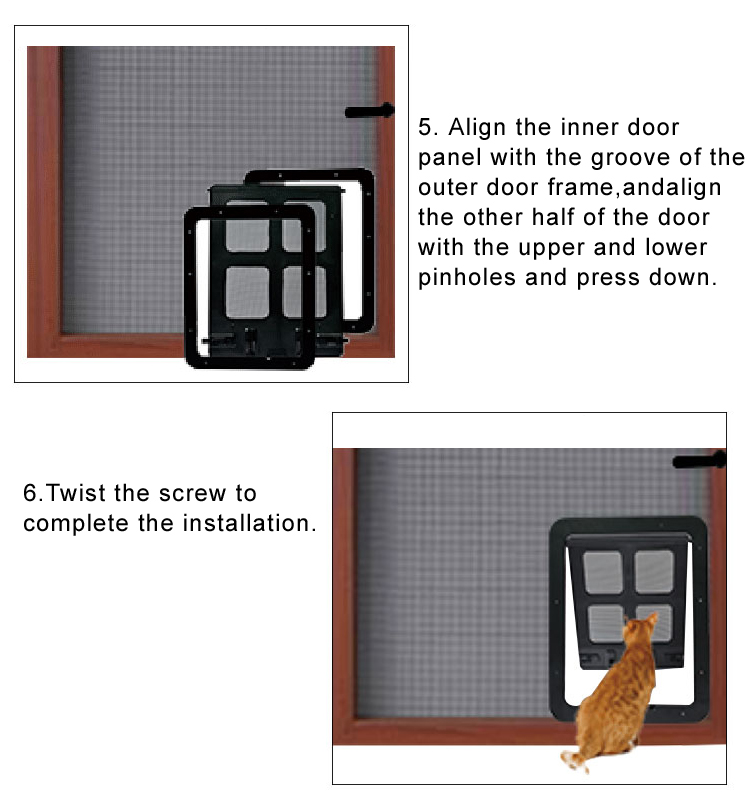 5. Align the inner door panel with the groove of the outer door frame,andalign the other half of the door with the upper and lower pinholes and press down.

6.Twist the screw to complete the installation.