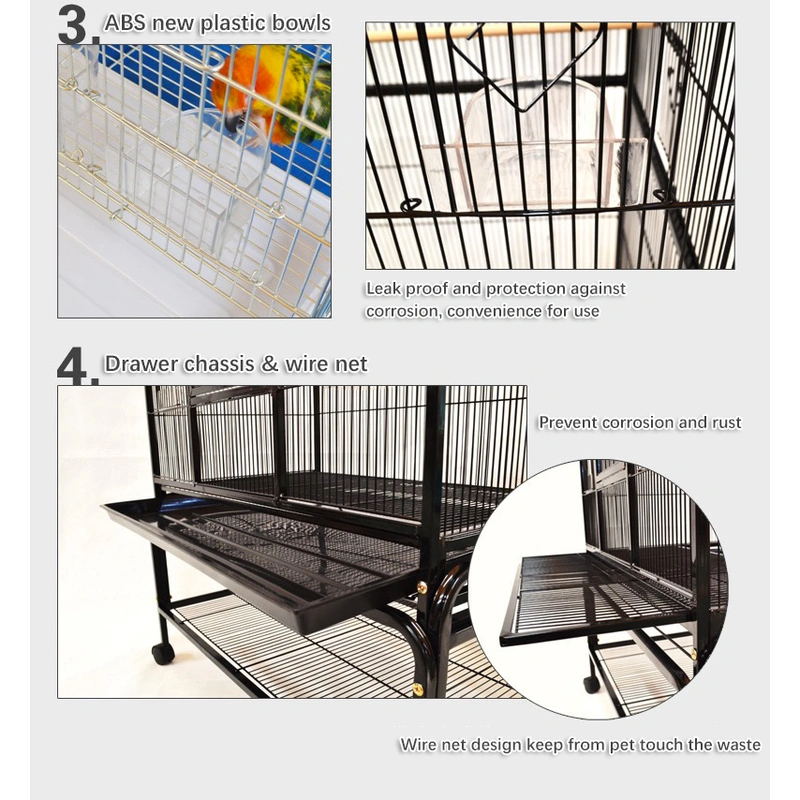 3. ABS new plastic bowls

Leak proof and protection against corrosion, convenience for use

4. Drawer chassis & wire net

Prevent corrosion and rust

Wire net design keep from pet touch the waste