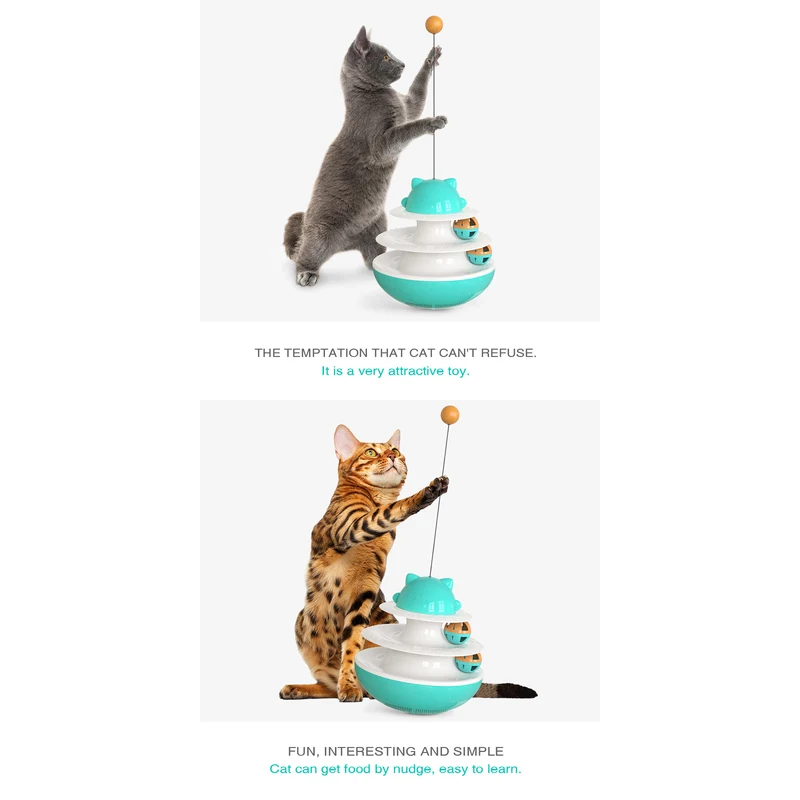 THE TEMPTATION THAT CAT CAN'T REFUSE.
It is a very attractive toy.

FUN, INTERESTING AND SIMPLE
Cat can get food by nudge, easy to learn.