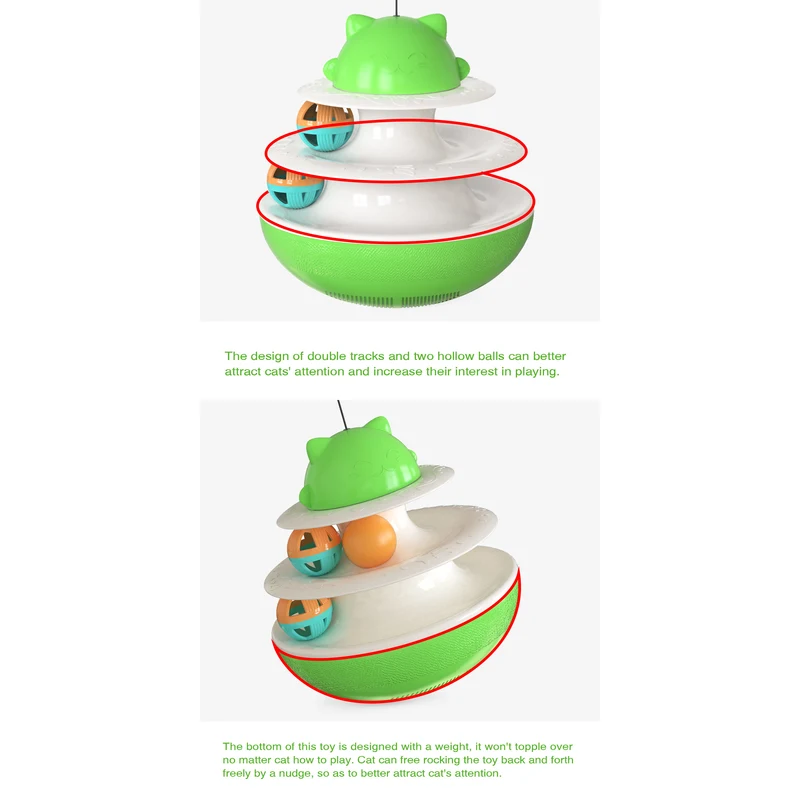 The design of double tracks and two hollow balls can better attract cats' attention and increase their interest in playing.

The bottom of this toy is designed with a weight, it won't topple over no matter cat how to play. Cat can free rocking the toy back and forth freely by a nudge, so as to better attract cat's attention.