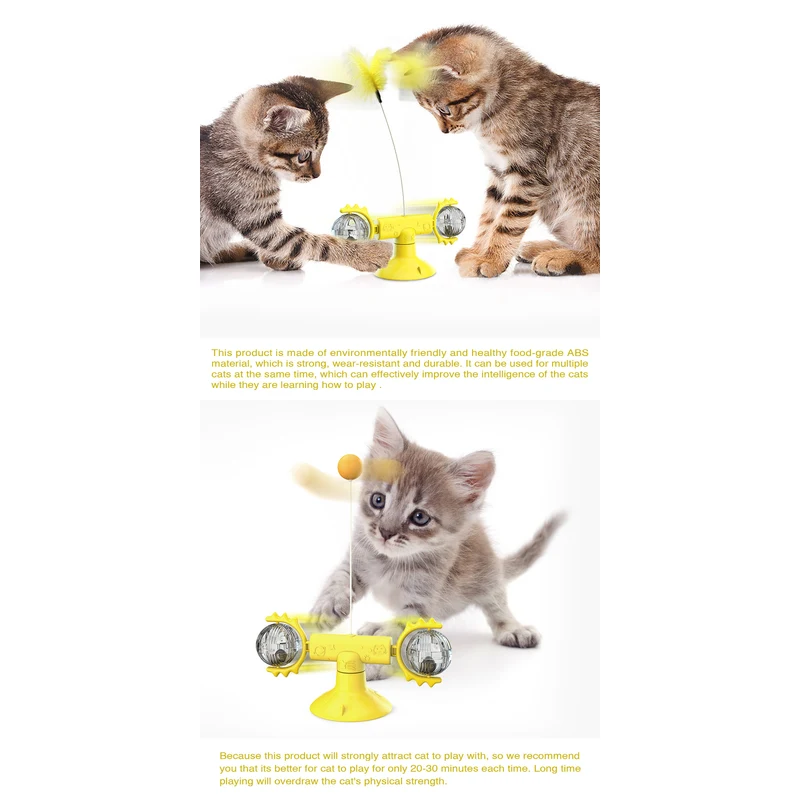 This product is made of environmentally friendly and healthy food-grade ABS material, which is strong, wear-resistant and durable. It can be used for multiple cats at the same time, which can effectively improve the intelligence of the cats while they are learning how to play .

Because this product will strongly attract cat to play with, so we recommend you that its better for cat to play for only 20-30 minutes each time. Long time playing will overdraw the cat's physical strength.