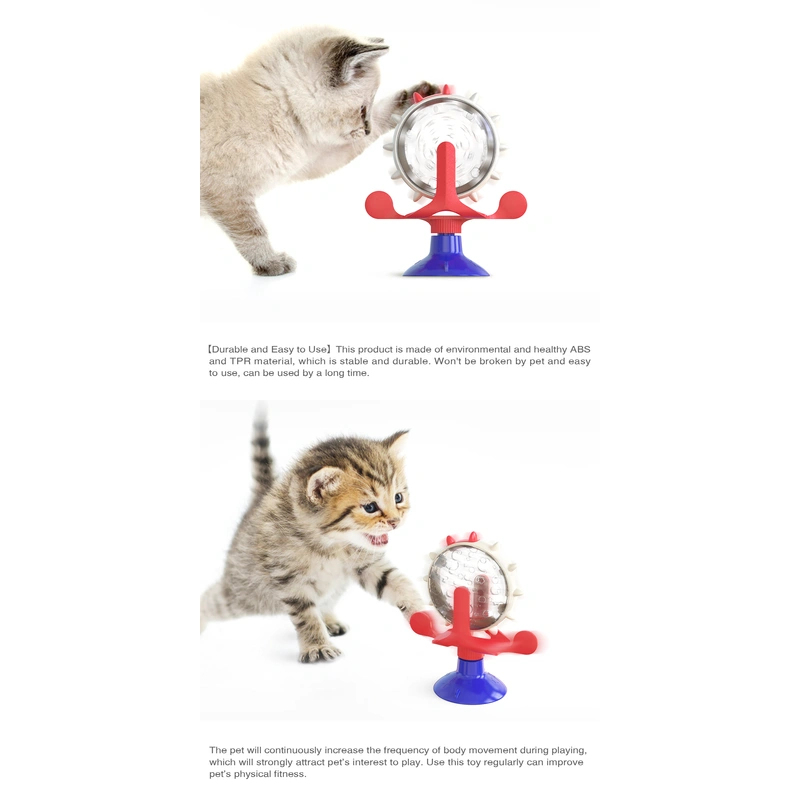 【Durable and Easy to Use】This product is made of environmental and healthy ABS and TPR material, which is stable and durable. Won't be broken by pet and easy to use, can be used by a long time.

The pet will continuously increase the frequency of body movement during playing, which will strongly attract pet's interest to play. Use this toy regularly can improve pet's physical fitness.