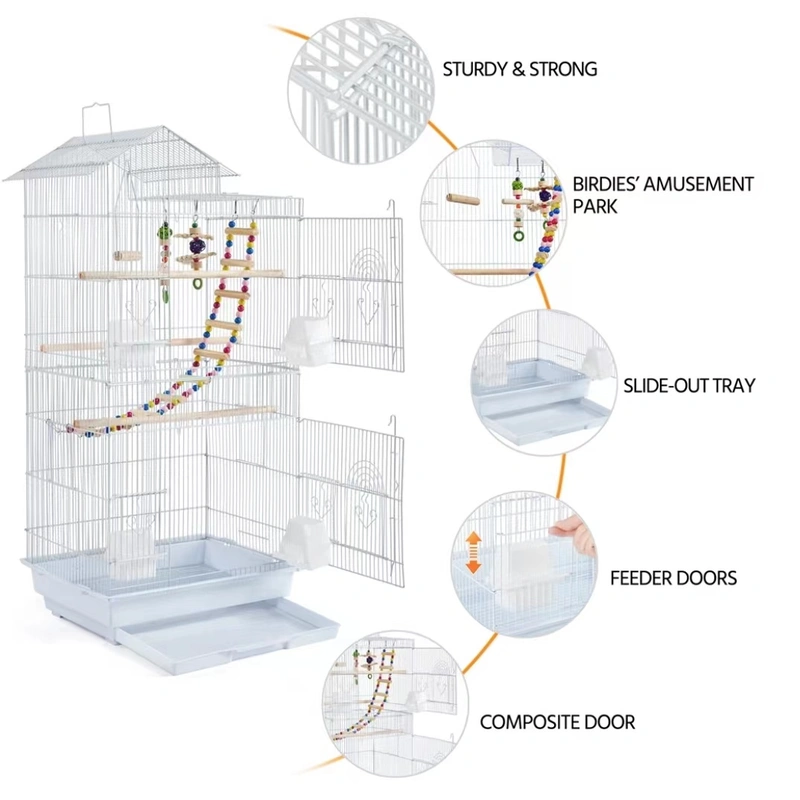 STURDY & STRONG

BIRDIES' AMUSEMENT PARK

SLIDE-OUT TRAY

FEEDER DOORS

COMPOSITE DOOR