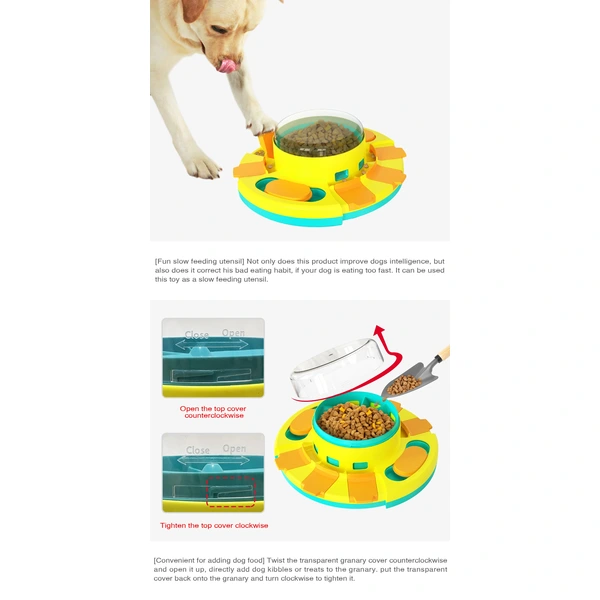 [Fun slow feeding utensil] Not only does this product improve dogs intelligence, but also does it correct his bad eating habit, if your dog is eating too fast. It can be used this toy as a slow feeding utensil.

Close Open

Open the top cover counterclockwise

Close Open

Tighten the top cover clockwise

[Convenient for adding dog food] Twist the transparent granary cover counterclockwise and open it up, directly add dog kibbles or treats to the granary. put the transparent cover back onto the granary and turn clockwise to tighten it.