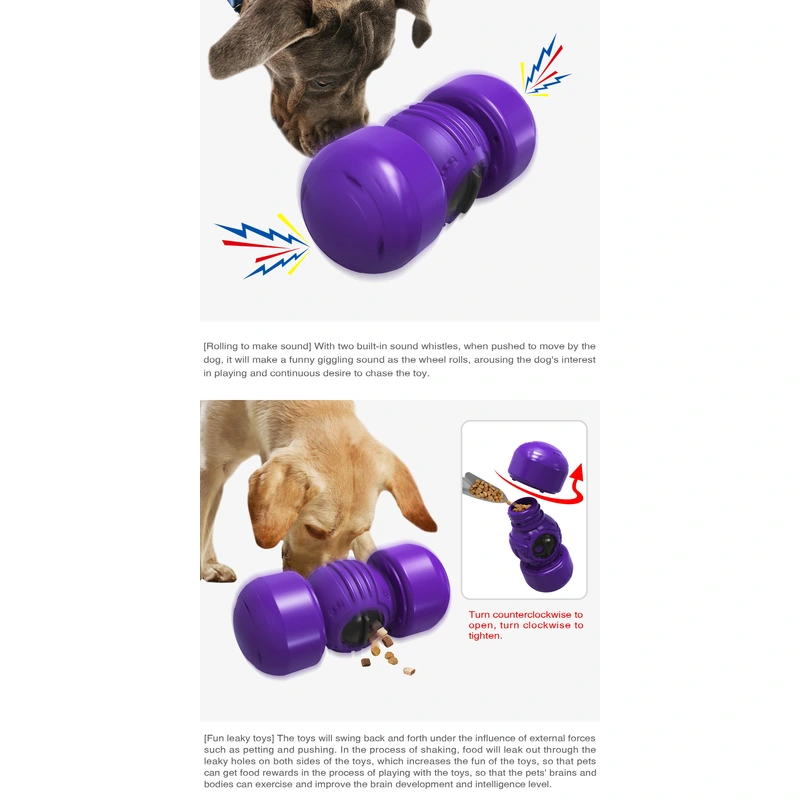 [Rolling to make sound] With two built-in sound whistles, when pushed to move by the dog, it will make a funny giggling sound as the wheel rolls, arousing the dog's interest in playing and continuous desire to chase the toy.

Turn counterclockwise to open, turn clockwise to tighten.

[Fun leaky toys] The toys will swing back and forth under the influence of external forces such as petting and pushing. In the process of shaking, food will leak out through the leaky holes on both sides of the toys, which increases the fun of the toys, so that pets can get food rewards in the process of playing with the toys, so that the pets' brains and bodies can exercise and improve the brain development and intelligence level.