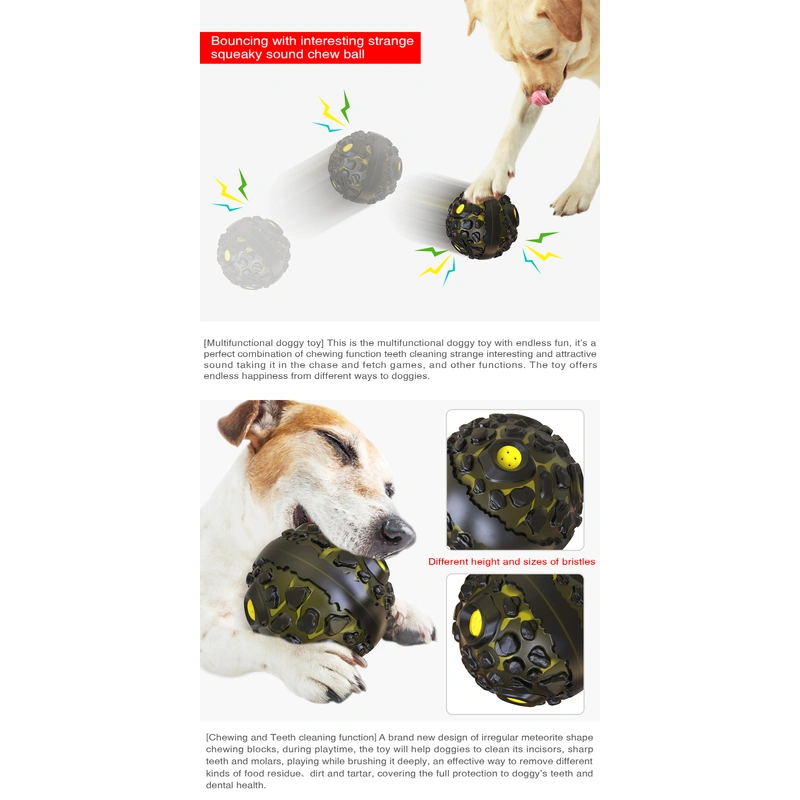 Bouncing with interesting strange squeaky sound chew ball

[Multifunctional doggy toy] This is the multifunctional doggy toy with endless fun, it's a perfect combination of chewing function teeth cleaning strange interesting and attractive sound taking it in the chase and fetch games, and other functions. The toy offers endless happiness from different ways to doggies.

Different height and sizes of bristles

[Chewing and Teeth cleaning function] A brand new design of irregular meteorite shape chewing blocks, during playtime, the toy will help doggies to clean its incisors, sharp teeth and molars, playing while brushing it deeply, an effective way to remove different kinds of food residue. dirt and tartar, covering the full protection to doggy's teeth and dental health.