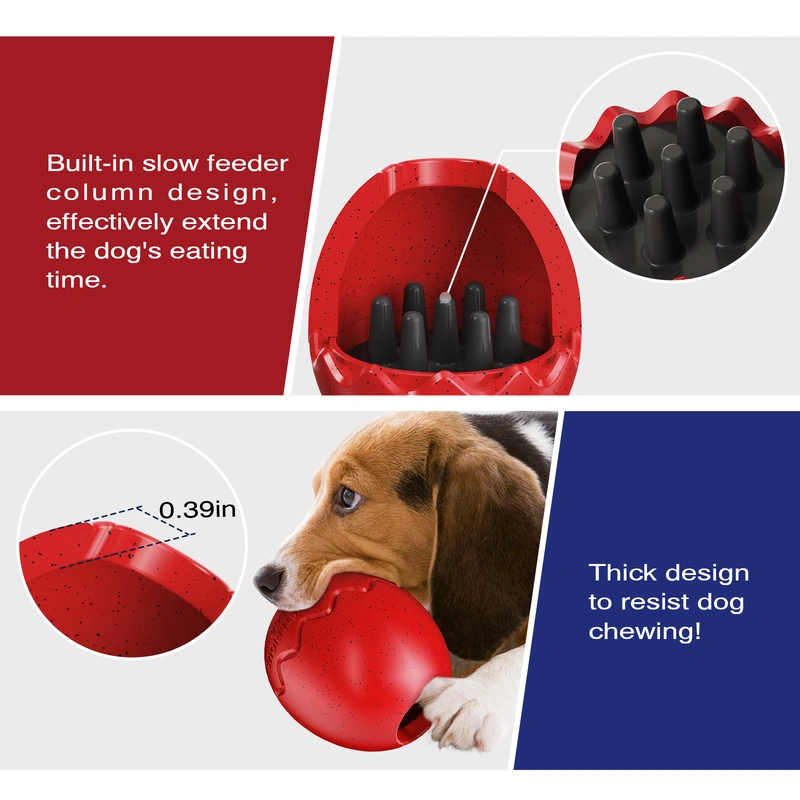 Built-in slow feeder column design, effectively extend the dog's eating time.

0.39in

Thick design to resist dog chewing!