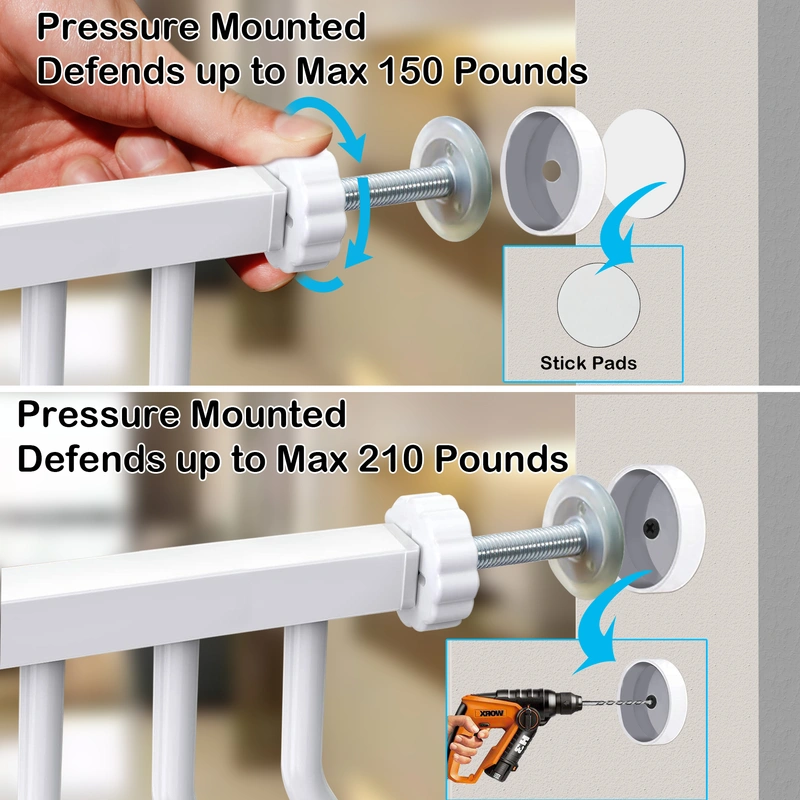 Pressure Mounted
Defends up to Max 150 Pounds

Stick Pads

Pressure Mounted
Defends up to Max 210 Pounds

WORX

H3