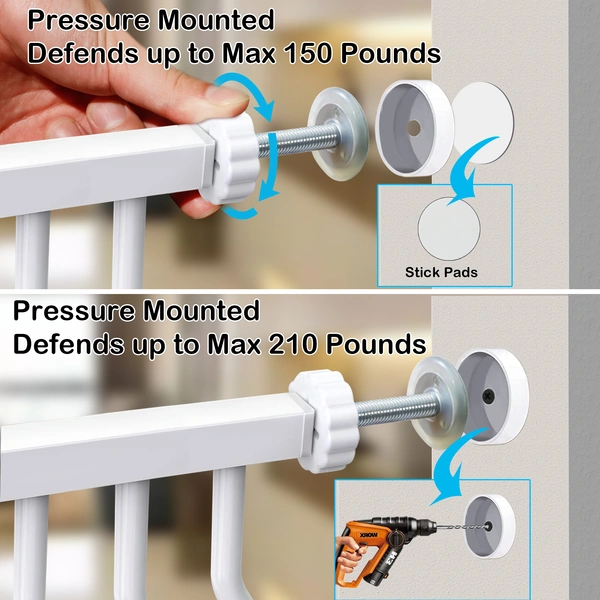 Pressure Mounted
Defends up to Max 150 Pounds

Stick Pads

Pressure Mounted
Defends up to Max 210 Pounds

WORX
H3