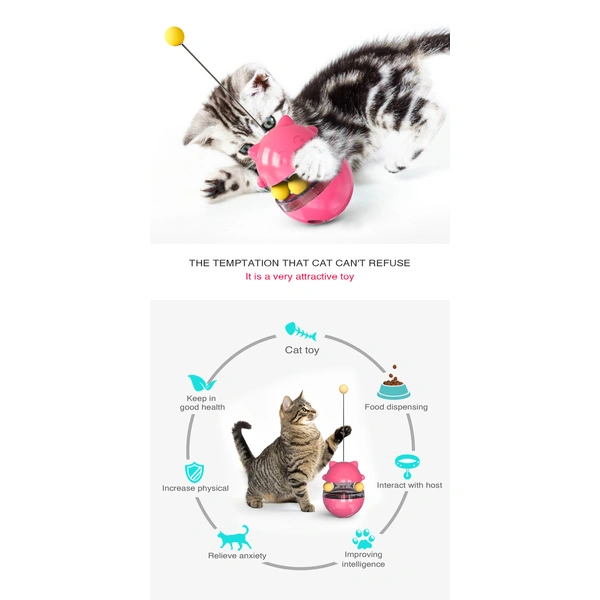 THE TEMPTATION THAT CAT CAN'T REFUSE
It is a very attractive toy

Cat toy

Food dispensing

Interact with host

Improving intelligence

Relieve anxiety

Increase physical

Keep in good health