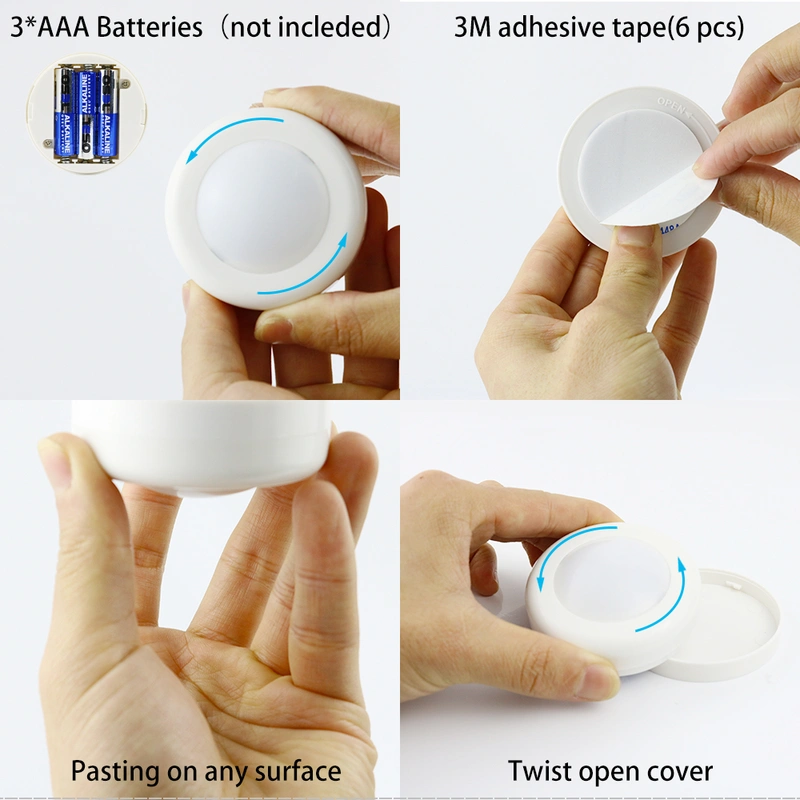 3*AAA Batteries（not incleded）

ALKALINE

ALKALINE

ALKALINE

3M adhesive tape(6 pcs)

OPEN

Pasting on any surface

Twist open cover