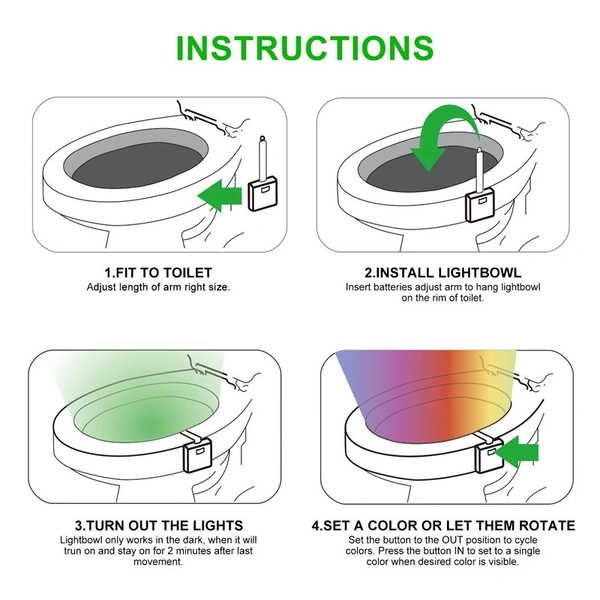 INSTRUCTIONS

1.FIT TO TOILET
Adjust length of arm right size.

2.INSTALL LIGHTBOWL
Insert batteries adjust arm to hang lightbowl on the rim of toilet.

3.TURN OUT THE LIGHTS
Lightbowl only works in the dark, when it will trun on and stay on for 2 minutes after last movement.

4.SET A COLOR OR LET THEM ROTATE
Set the button to the OUT position to cycle colors. Press the button IN to set to a single color when desired color is visible.