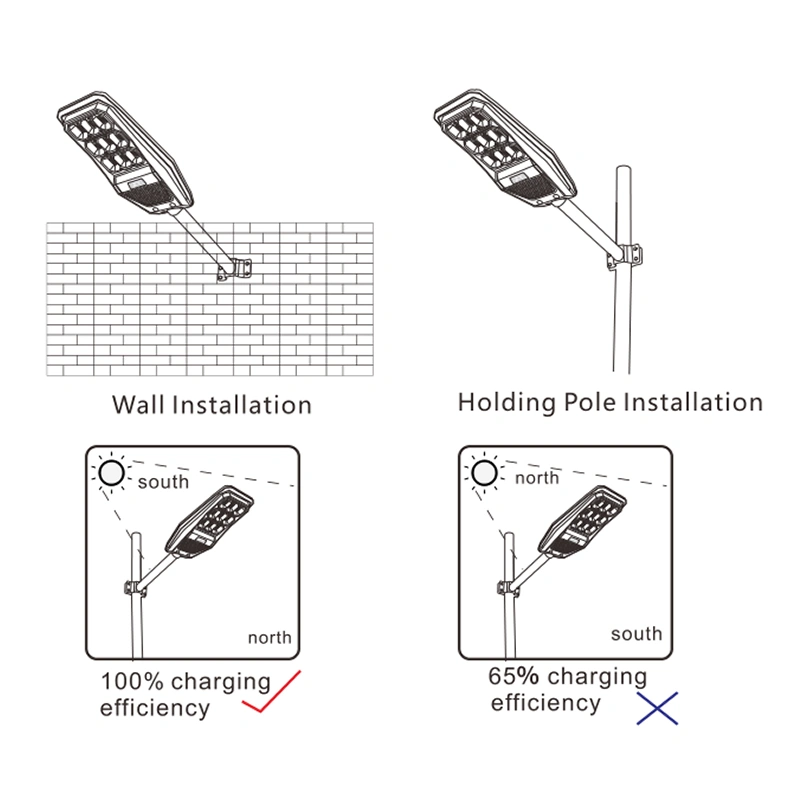 Wall Installation

Holding Pole Installation

south

north

100% charging efficiency

north

south

65% charging efficiency